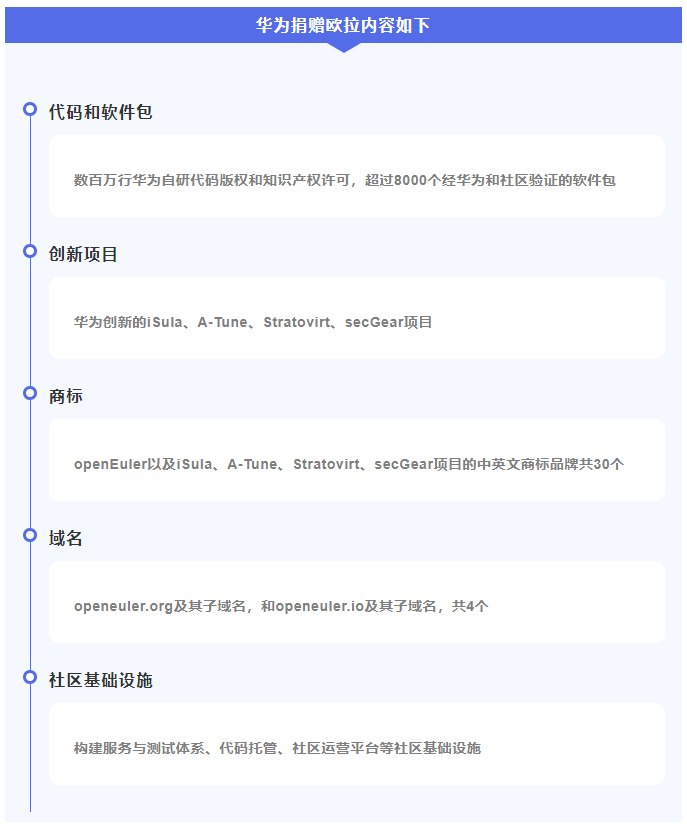 华为捐赠欧拉内容如下

代码和软件包

数百万行华为自研代码版权和知识产权许可，超过8000个经华为和社区验证的软件包

创新项目

华为创新的iSula、A-Tune、Stratovirt、secGear项目

商标

openEuler以及iSula、A-Tune、Stratovirt、secGear项目的中英文商标品牌共30个

域名

openeuler.org及其子域名，和openeuler.io及其子域名，共4个

社区基础设施

构建服务与测试体系、代码托管、社区运营平台等社区基础设施